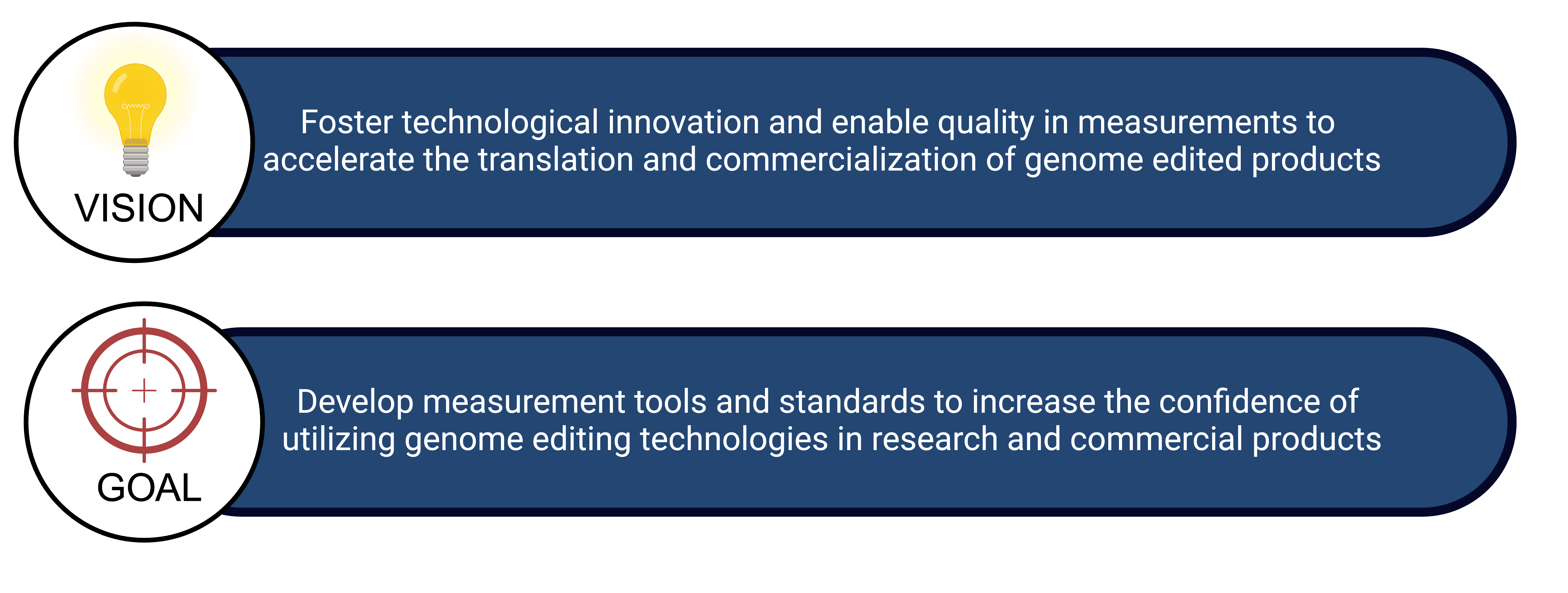 VISION

Foster technological innovation and enable quality in measurements to accelerate the translation and commercialization of genome edited products

GOAL

Develop measurement tools and standards to increase the confidence of utilizing genome editing technologies in research and commercial products