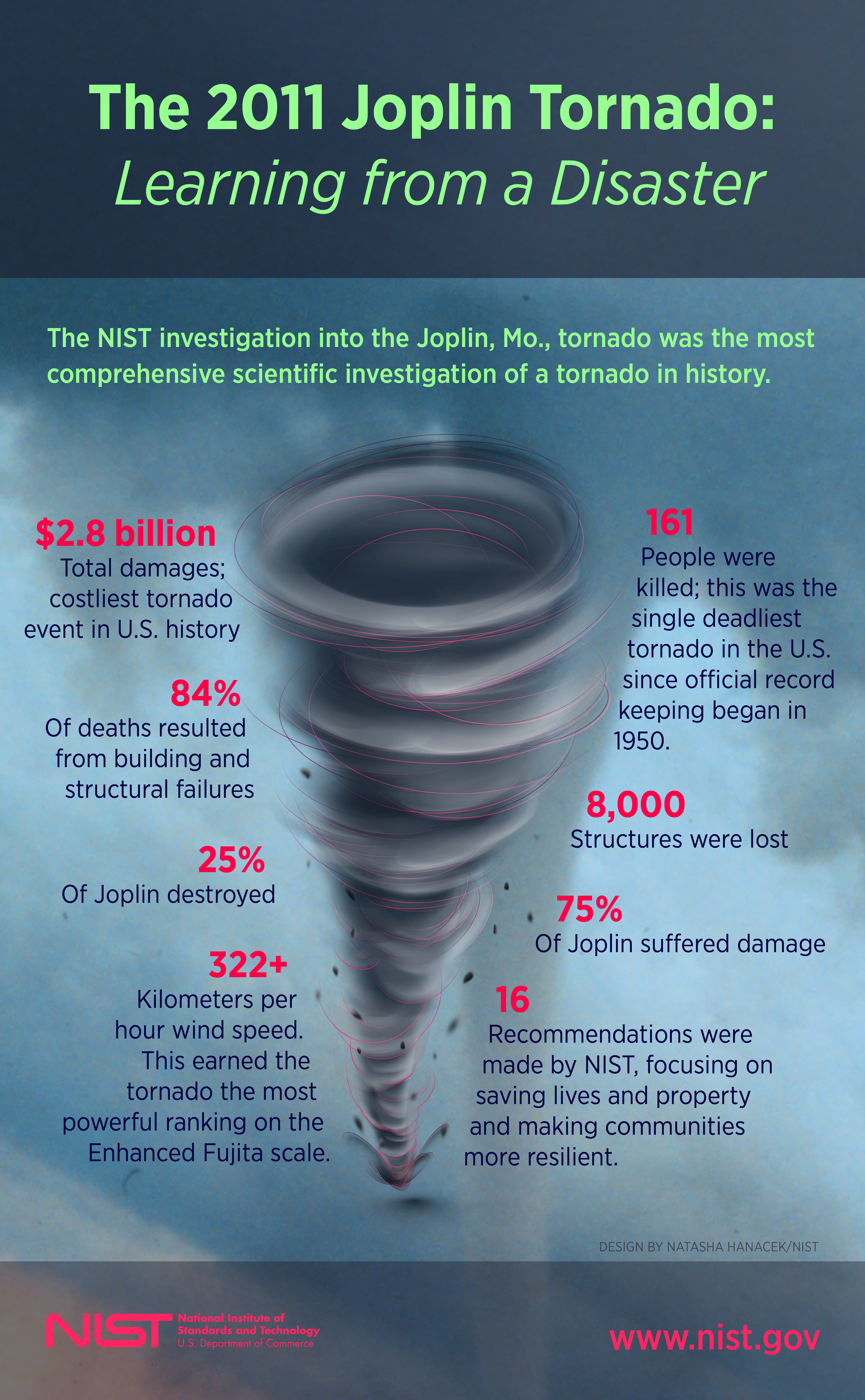 The 2011 Joplin Tornado:
Learning from a Disaster

The NIST investigation into the Joplin, Mo., tornado was the most comprehensive scientific investigation of a tornado in history.

$2.8 billion
Total damages; costliest tornado event in U.S. history

84%
Of deaths resulted from building and structural failures

25%
Of Joplin destroyed

322+
Kilometers per hour wind speed. This earned the tornado the most powerful ranking on the Enhanced Fujita scale.

161
People were killed; this was the single deadliest tornado in the U.S. since official record keeping began in 1950.

8,000
Structures were lost

75%
Of Joplin suffered damage

16
Recommendations were made by NIST, focusing on saving lives and property and making communities more resilient.

DESIGN BY NATASHA HANACEK/NIST

NIST National Institute of Standards and Technology U.S. Department of Commerce

www.nist.gov