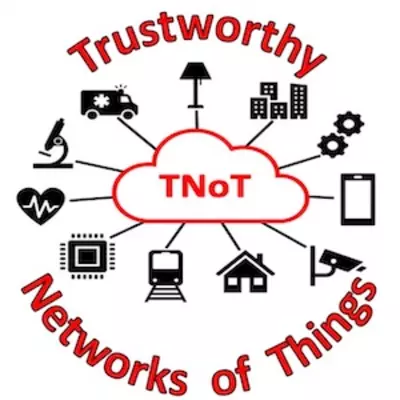 Trustworthy

TNoT

Networks of Things